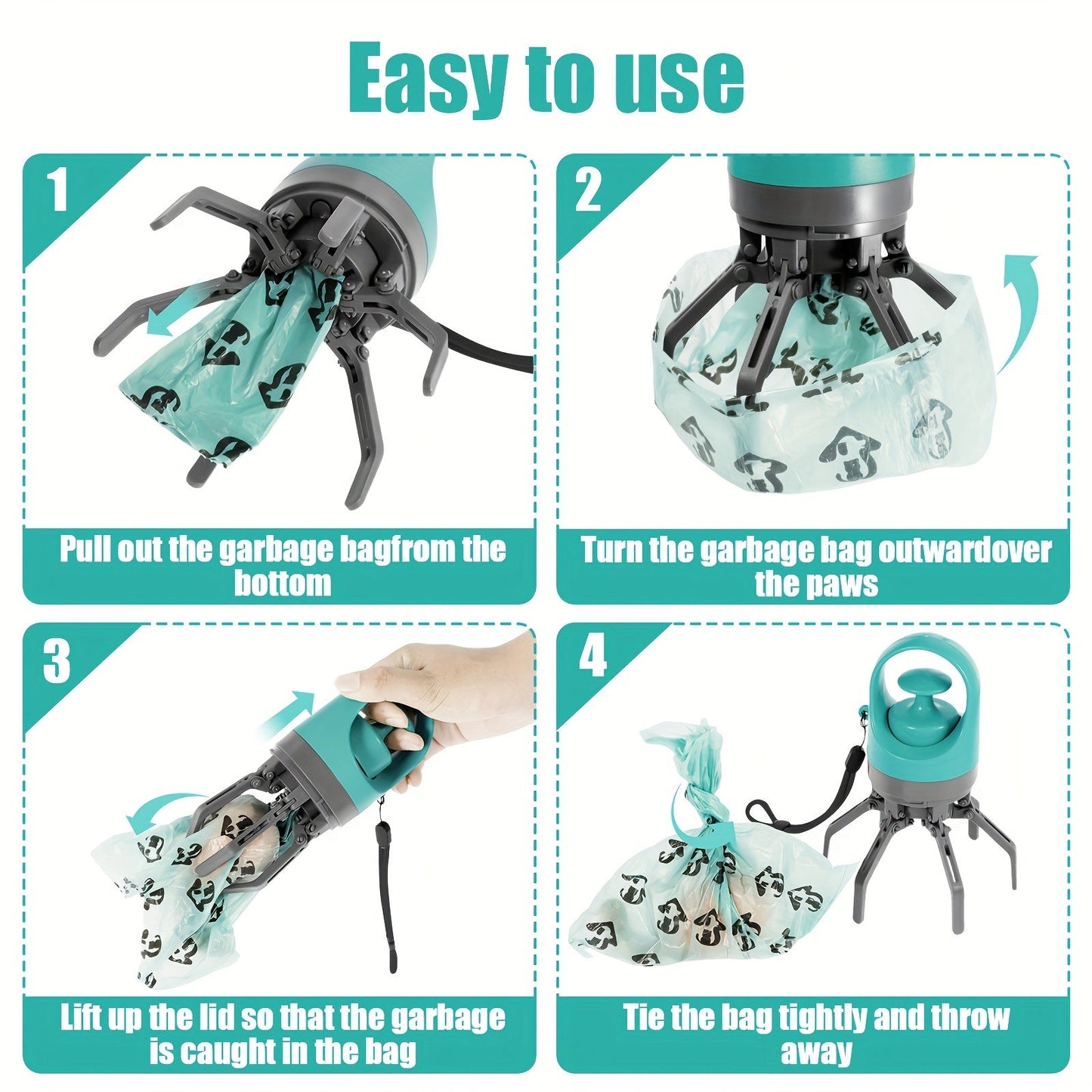 Easy to use

1

Pull out the garbage bagfrom the bottom

2

Turn the garbage bag outwardover the paws

3

Lift up the lid so that the garbage is caught in the bag

4

Tie the bag tightly and throw away